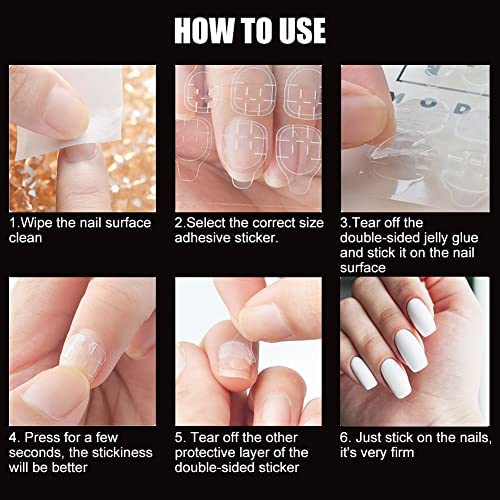 HOW TO USE

1.Wipe the nail surface clean

2.Select the correct size adhesive sticker.

3.Tear off the double-sided jelly glue and stick it on the nail surface

4. Press for a few seconds, the stickiness will be better

5. Tear off the other protective layer of the double-sided sticker

6. Just stick on the nails, it's very firm