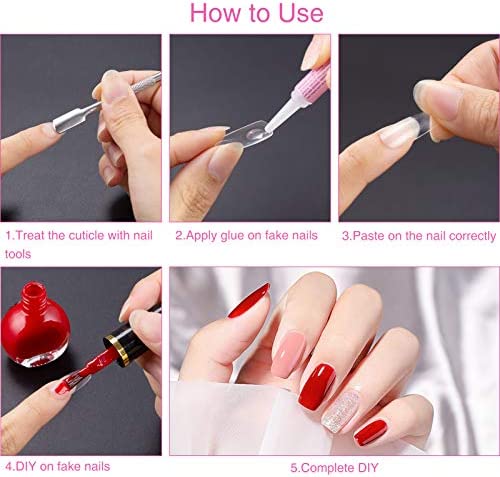 How to Use

1.Treat the cuticle with nail tools

2.Apply glue on fake nails

3.Paste on the nail correctly

4.DIY on fake nails

5.Complete DIY