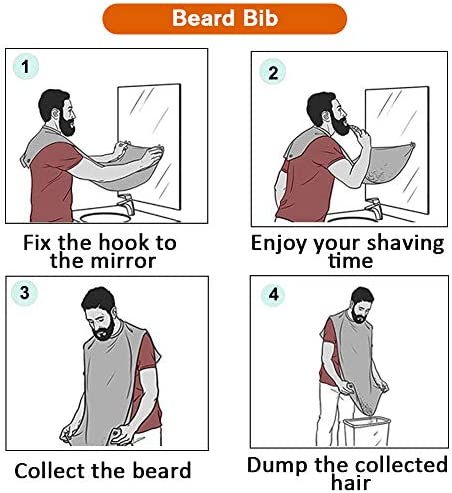 Beard Bib

1

Fix the hook to the mirror

2

Enjoy your shaving time

3

Collect the beard

4

Dump the collected hair